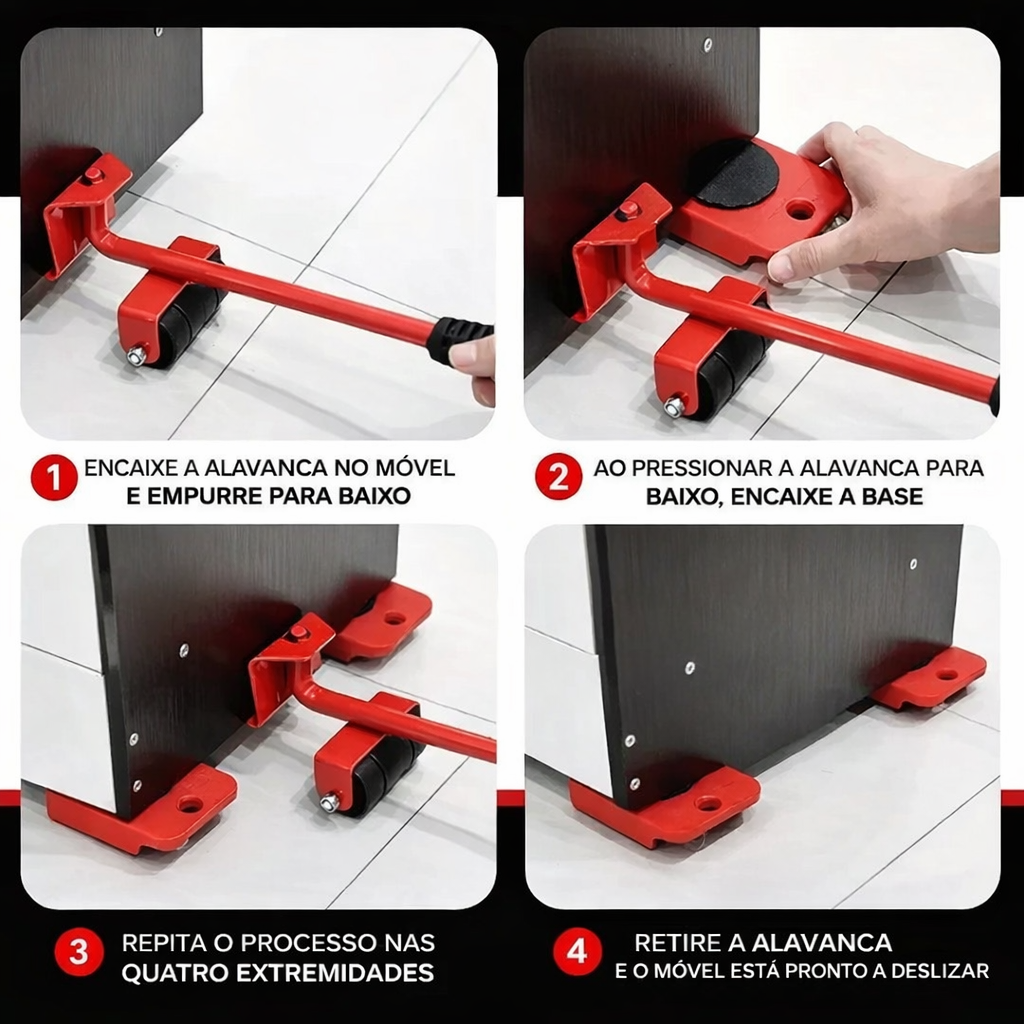 1 ENCAIXE A ALAVANCA NO MÓVEL E EMPURRE PARA BAIXO

2 AO PRESSIONAR A ALAVANCA PARA BAIXO, ENCAIXE A BASE

3 REPITA O PROCESSO NAS QUATRO EXTREMIDADES

4 RETIRE A ALAVANCA E O MÓVEL ESTÁ PRONTO A DESLIZAR