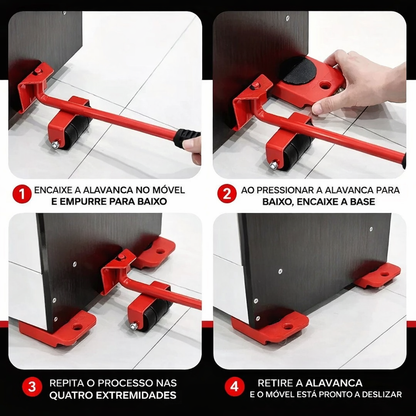 1 ENCAIXE A ALAVANCA NO MÓVEL E EMPURRE PARA BAIXO

2 AO PRESSIONAR A ALAVANCA PARA BAIXO, ENCAIXE A BASE

3 REPITA O PROCESSO NAS QUATRO EXTREMIDADES

4 RETIRE A ALAVANCA E O MÓVEL ESTÁ PRONTO A DESLIZAR